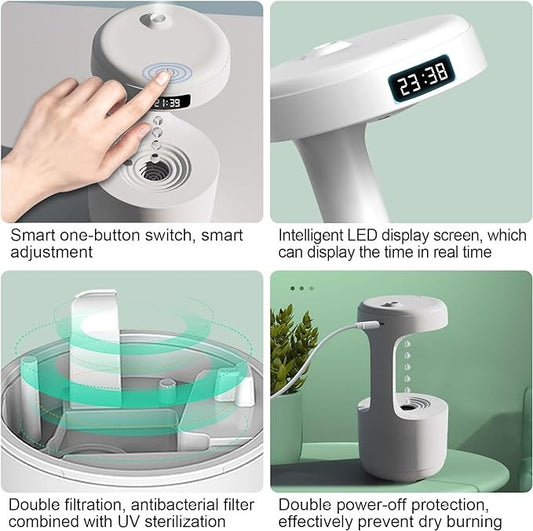 21:39

Smart one-button switch, smart adjustment

23:38

Intelligent LED display screen, which can display the time in real time

Double filtration, antibacterial filter combined with UV sterilization

Double power-off protection, effectively prevent dry burning